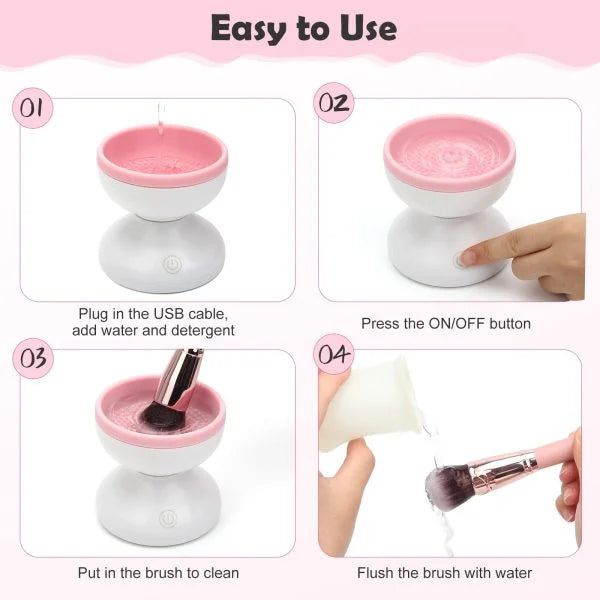 Easy to Use

01

Plug in the USB cable, add water and detergent

02

Press the ON/OFF button

03

Put in the brush to clean

04

Flush the brush with water