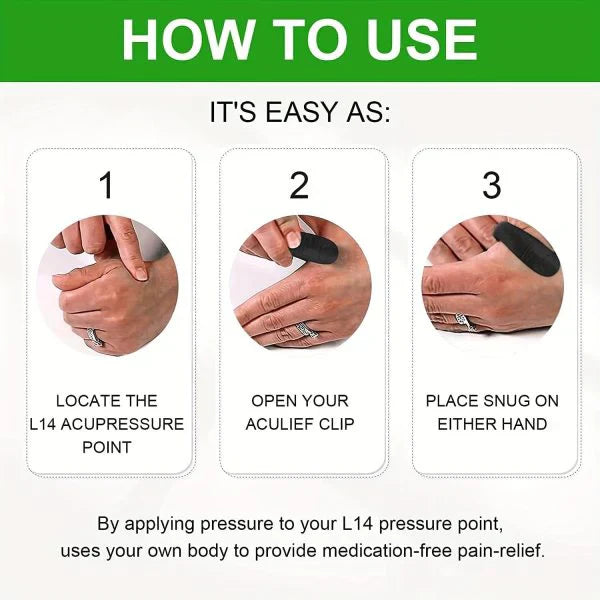 HOW TO USE

IT'S EASY AS:

1

LOCATE THE L14 ACUPRESSURE POINT

2

OPEN YOUR ACULIEF CLIP

3

PLACE SNUG ON EITHER HAND

By applying pressure to your L14 pressure point, uses your own body to provide medication-free pain-relief.