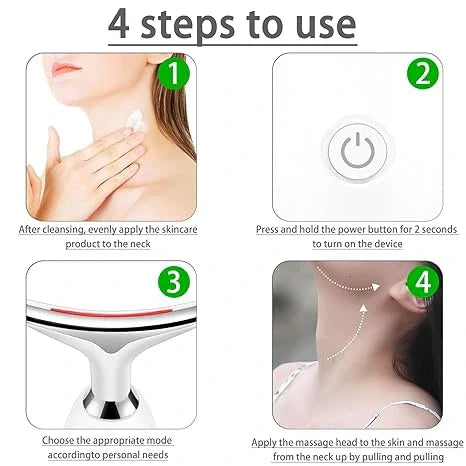 4 steps to use

1

After cleansing, evenly apply the skincare product to the neck

2

Press and hold the power button for 2 seconds to turn on the device

3

Choose the appropriate mode accordingto personal needs

4

Apply the massage head to the skin and massage from the neck up by pulling and pulling