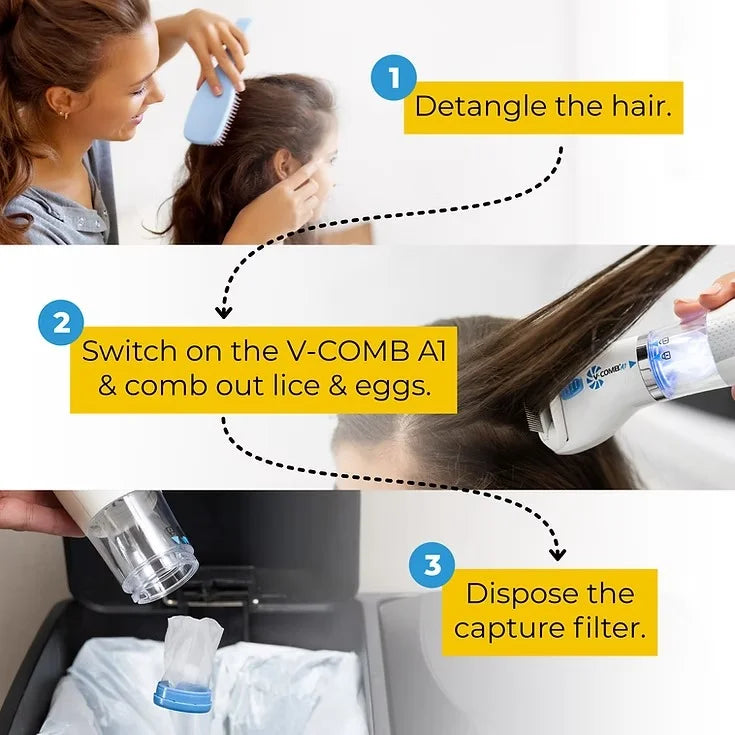 1
Detangle the hair.

2
Switch on the V-COMB A1 & comb out lice & eggs.

V-COMB A1

3
Dispose the capture filter.